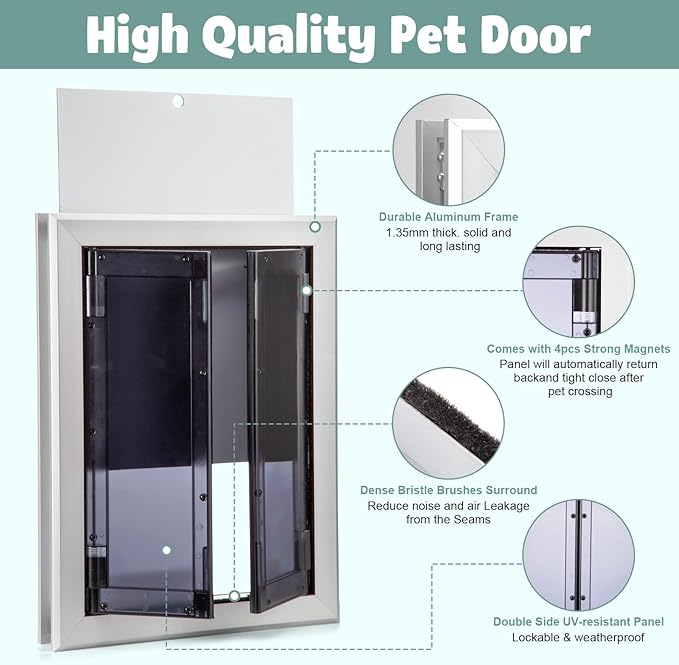 High Quality Pet Door

Durable Aluminum Frame
1.35mm thick, solid and long lasting

Comes with 4pcs Strong Magnets
Panel will automatically return backand tight close after pet crossing

Dense Bristle Brushes Surround
Reduce noise and air Leakage from the Seams

Double Side UV-resistant Panel
Lockable & weatherproof