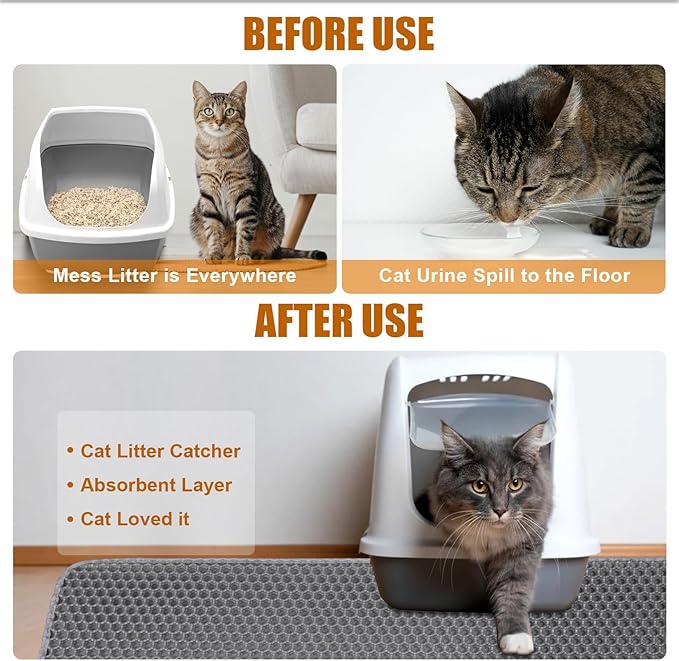 BEFORE USE

Mess Litter is Everywhere

Cat Urine Spill to the Floor

AFTER USE

• Cat Litter Catcher
• Absorbent Layer
• Cat Loved it