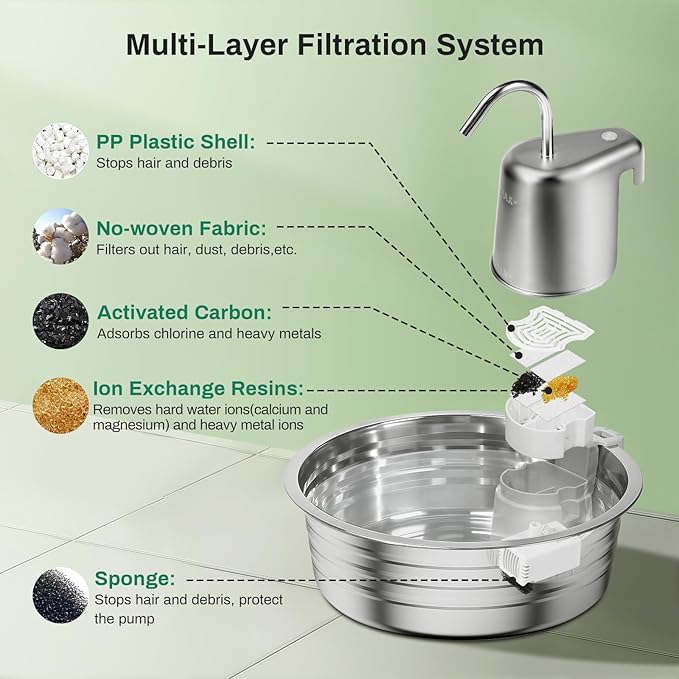 Multi-Layer Filtration System

PP Plastic Shell:
Stops hair and debris

No-woven Fabric:
Filters out hair, dust, debris,etc.

Activated Carbon:
Adsorbs chlorine and heavy metals

Ion Exchange Resins:
Removes hard water ions(calcium and magnesium) and heavy metal ions

Sponge:
Stops hair and debris, protect the pump