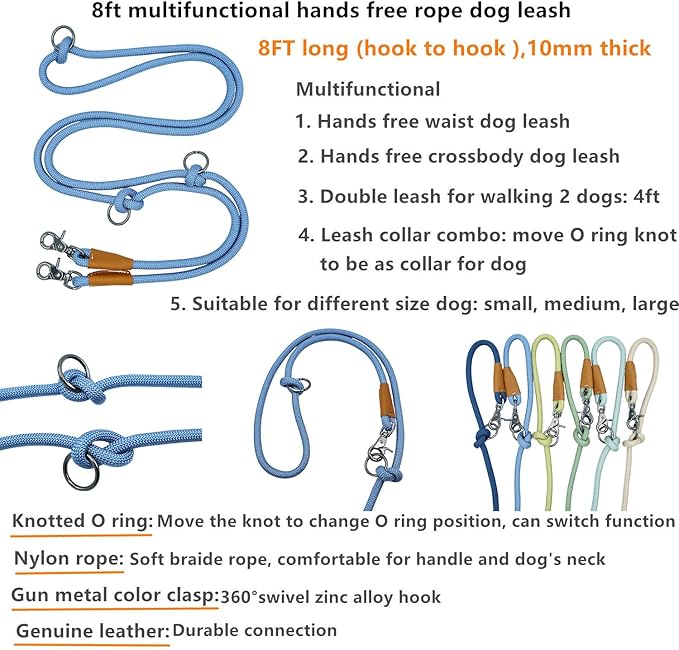 8ft multifunctional hands free rope dog leash

8FT long (hook to hook ),10mm thick

Multifunctional

1. Hands free waist dog leash

2. Hands free crossbody dog leash

3. Double leash for walking 2 dogs: 4ft

4. Leash collar combo: move O ring knot to be as collar for dog

5. Suitable for different size dog: small, medium, large

Knotted O ring: Move the knot to change O ring position, can switch function

Nylon rope: Soft braide rope, comfortable for handle and dog's neck

Gun metal color clasp: 360°swivel zinc alloy hook

Genuine leather: Durable connection