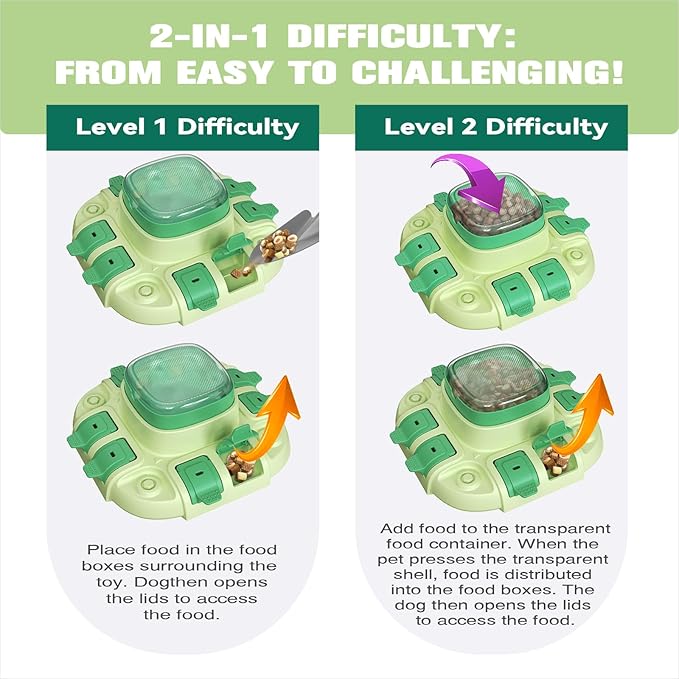 2-IN-1 DIFFICULTY: FROM EASY TO CHALLENGING!

Level 1 Difficulty

Place food in the food boxes surrounding the toy. Dogthen opens the lids to access the food.

Level 2 Difficulty

Add food to the transparent food container. When the pet presses the transparent shell, food is distributed into the food boxes. The dog then opens the lids to access the food.