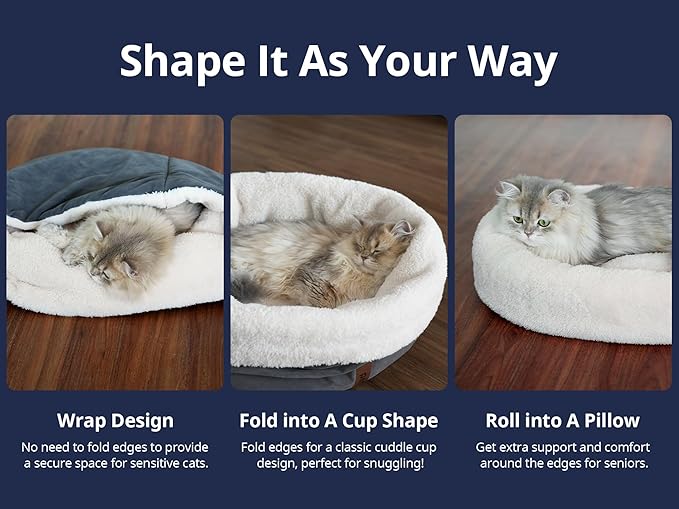 Shape It As Your Way

Wrap Design
No need to fold edges to provide a secure space for sensitive cats.

Fold into A Cup Shape
Fold edges for a classic cuddle cup design, perfect for snuggling!

Roll into A Pillow
Get extra support and comfort around the edges for seniors.