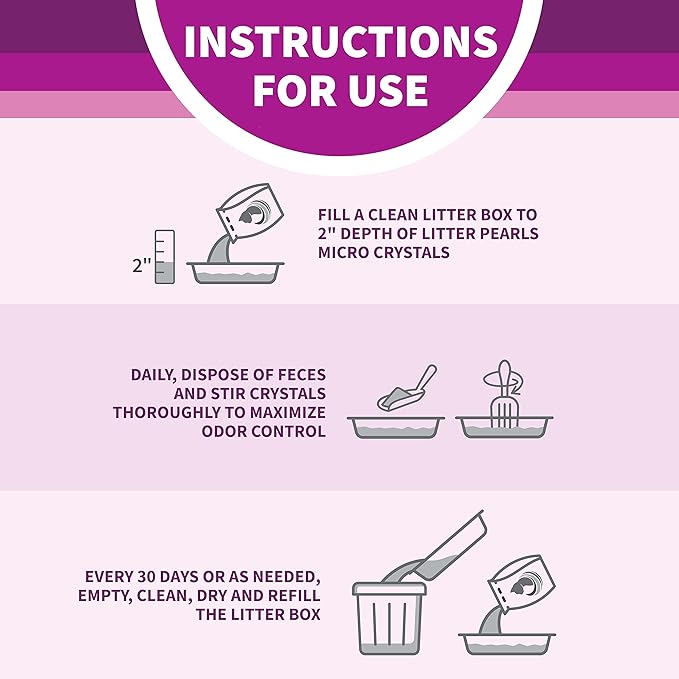 INSTRUCTIONS FOR USE

2"

FILL A CLEAN LITTER BOX TO 2" DEPTH OF LITTER PEARLS MICRO CRYSTALS

DAILY, DISPOSE OF FECES AND STIR CRYSTALS THOROUGHLY TO MAXIMIZE ODOR CONTROL

EVERY 30 DAYS OR AS NEEDED, EMPTY, CLEAN, DRY AND REFILL THE LITTER BOX