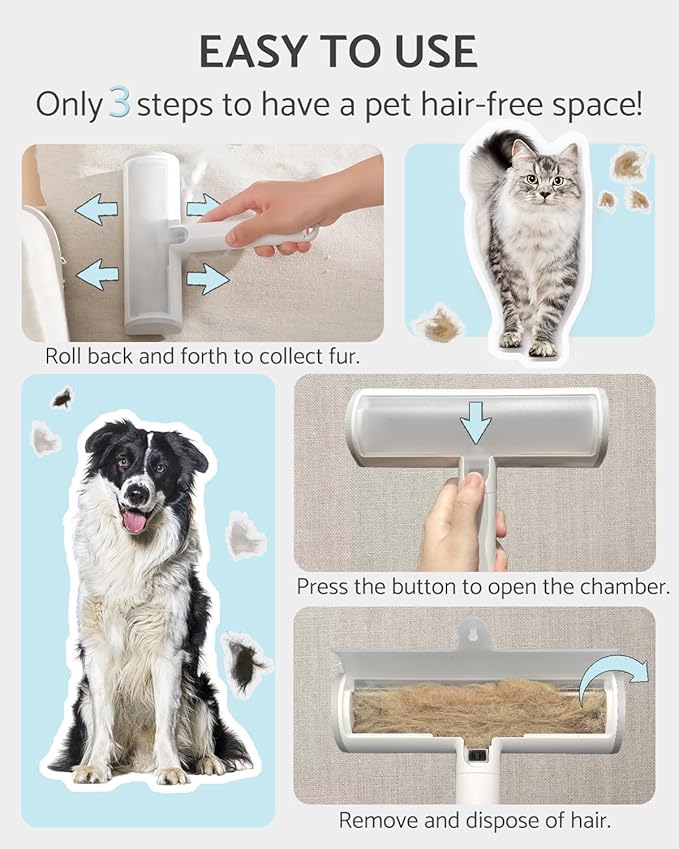 EASY TO USE

Only 3 steps to have a pet hair-free space!

Roll back and forth to collect fur.

Press the button to open the chamber.

Remove and dispose of hair.