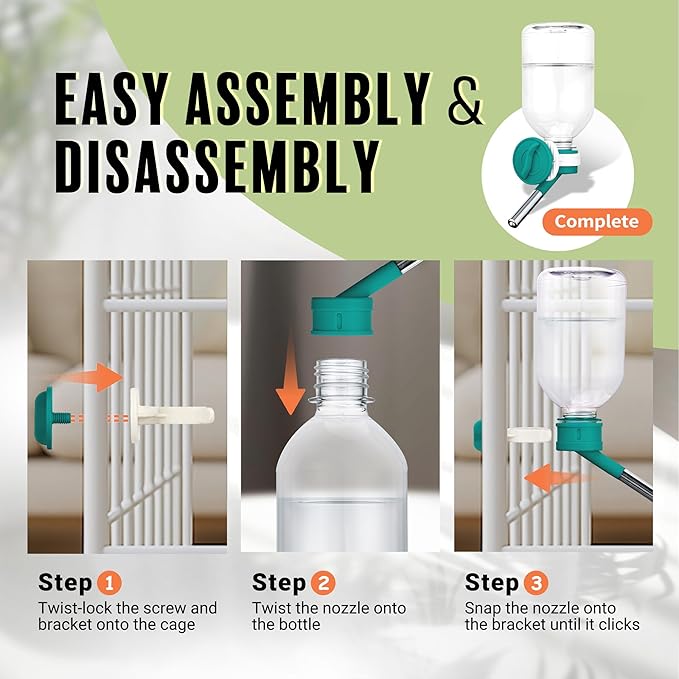 EASY ASSEMBLY & DISASSEMBLY

Complete

Step 1
Twist-lock the screw and bracket onto the cage

Step 2
Twist the nozzle onto the bottle

Step 3
Snap the nozzle onto the bracket until it clicks