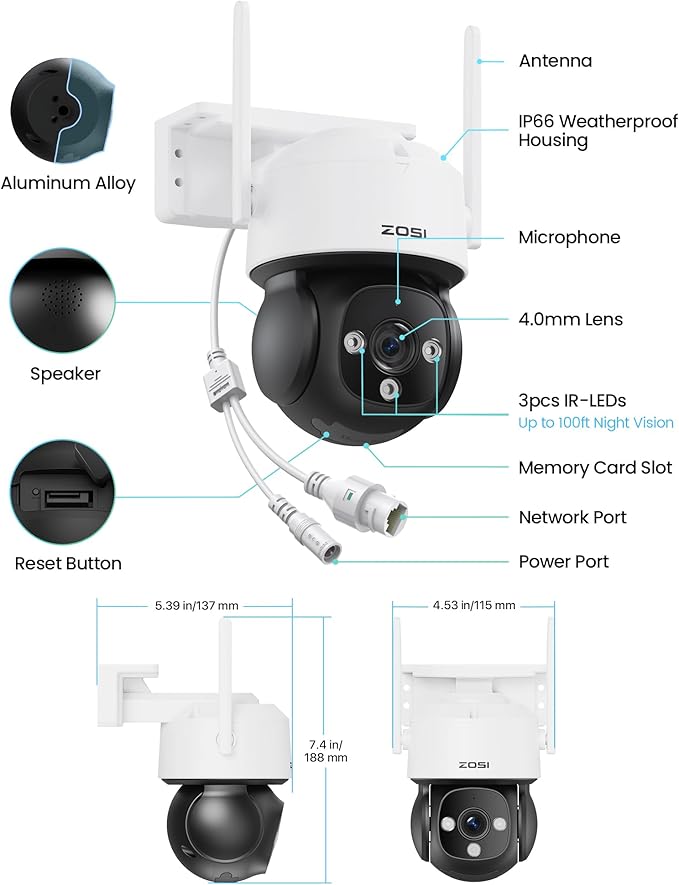 Aluminum Alloy

Speaker

Reset Button

ZOSI

Antenna

IP66 Weatherproof Housing

Microphone

4.0mm Lens

3pcs IR-LEDs
Up to 100ft Night Vision

Memory Card Slot

Network Port

Power Port

5.39 in/137 mm

7.4 in/ 188 mm

4.53 in/115 mm

ZOSI