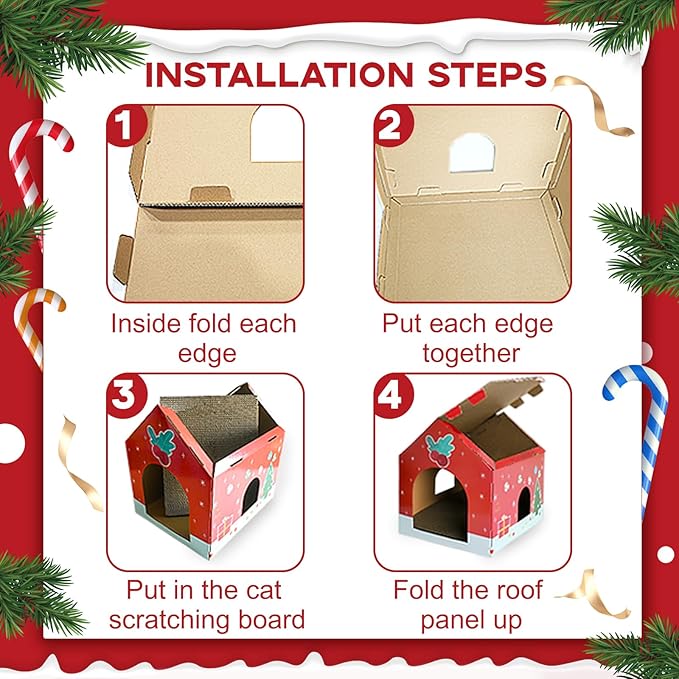 INSTALLATION STEPS

1

Inside fold each edge

2

Put each edge together

3

Put in the cat scratching board

4

Fold the roof panel up