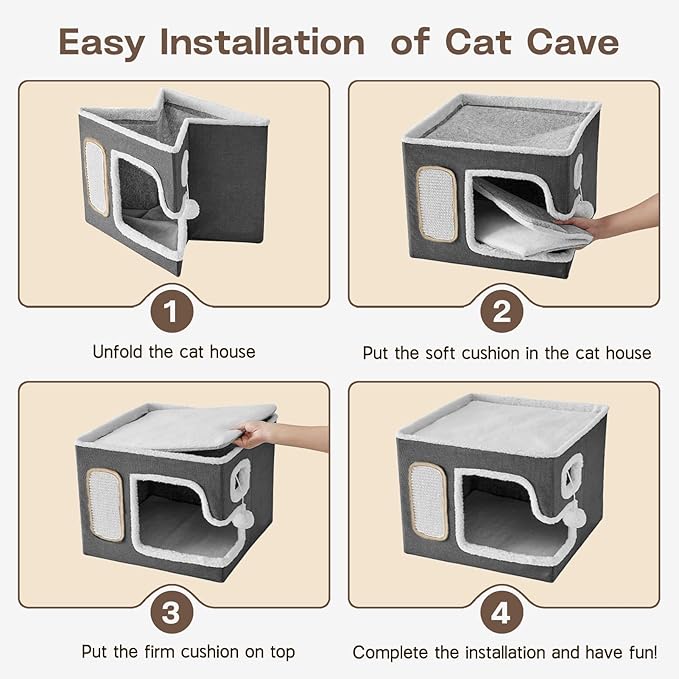 Easy Installation of Cat Cave

1

Unfold the cat house

2

Put the soft cushion in the cat house

3

Put the firm cushion on top

4

Complete the installation and have fun!