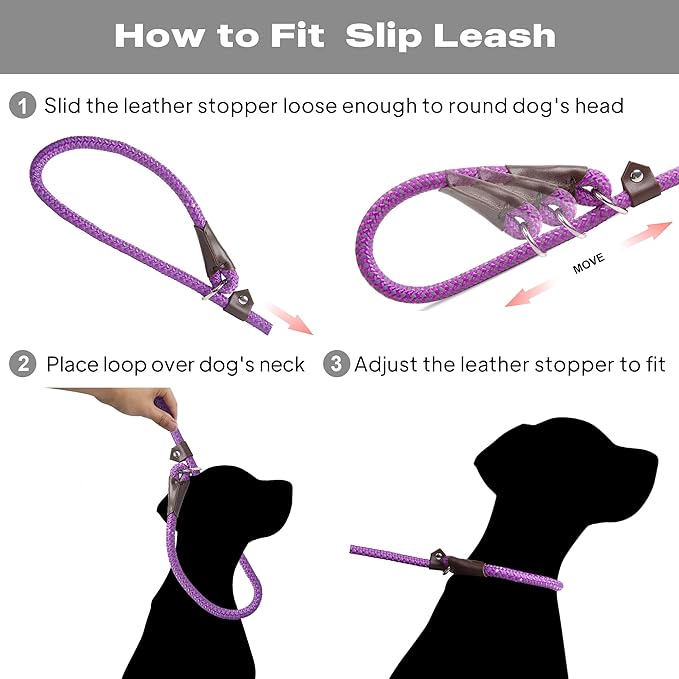 How to Fit Slip Leash

1 Slid the leather stopper loose enough to round dog's head

MOVE

2 Place loop over dog's neck

3 Adjust the leather stopper to fit