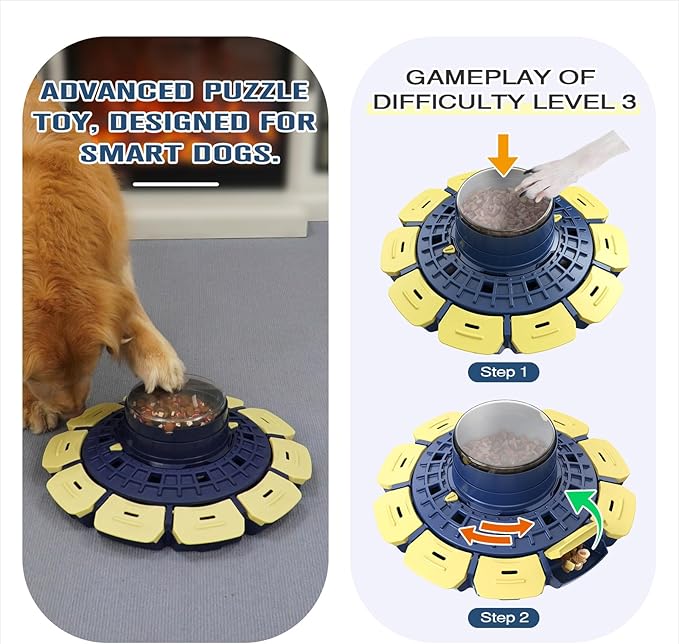 ADVANCED PUZZLE TOY, DESIGNED FOR SMART DOGS.

GAMEPLAY OF DIFFICULTY LEVEL 3

Step 1

Step 2