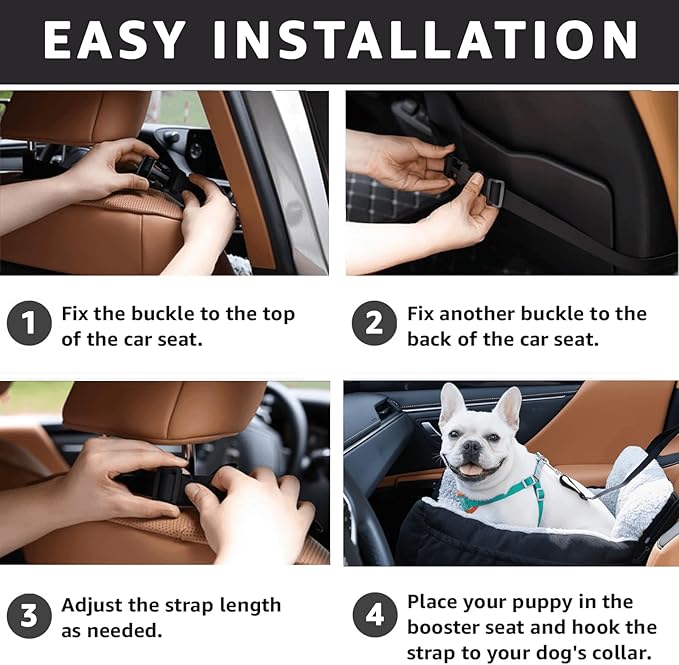 EASY INSTALLATION

1 Fix the buckle to the top of the car seat.

2 Fix another buckle to the back of the car seat.

3 Adjust the strap length as needed.

4 Place your puppy in the booster seat and hook the strap to your dog's collar.