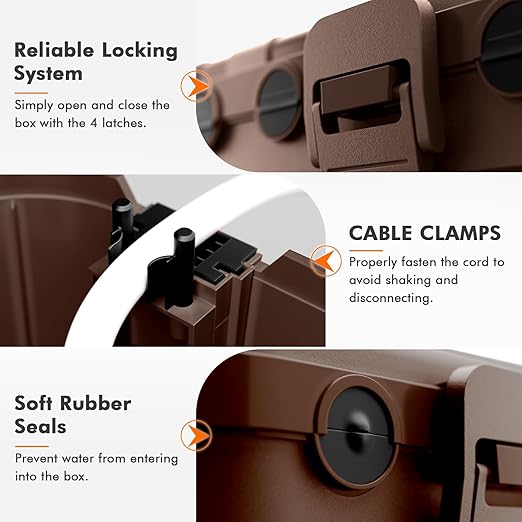 Reliable Locking System

Simply open and close the box with the 4 latches.

CABLE CLAMPS

Properly fasten the cord to avoid shaking and disconnecting.

Soft Rubber Seals

Prevent water from entering into the box.