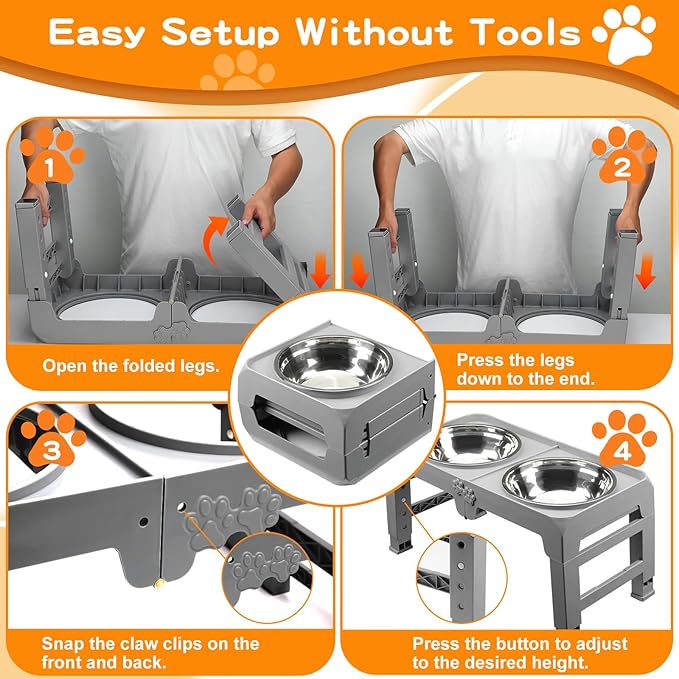 Easy Setup Without Tools

1

Open the folded legs.

2

Press the legs down to the end.

3

Snap the claw clips on the front and back.

4

Press the button to adjust to the desired height.