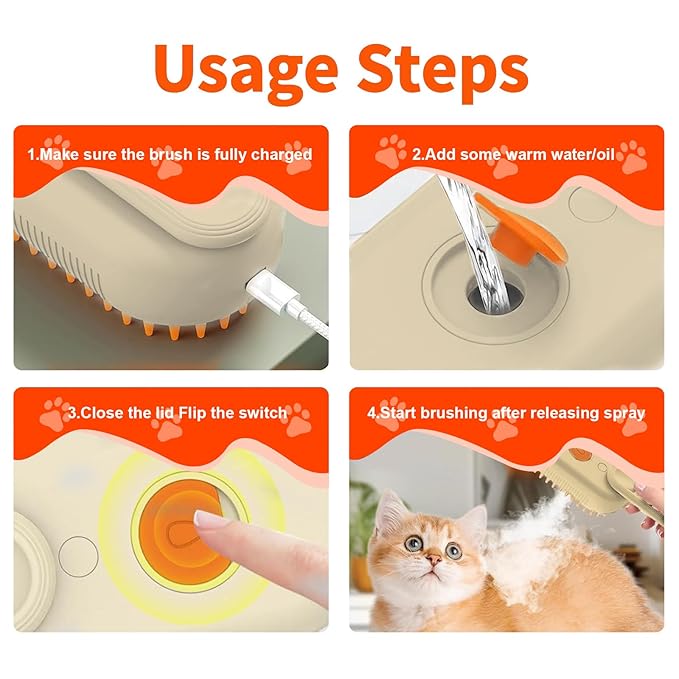 Usage Steps

1.Make sure the brush is fully charged

2.Add some warm water/oil

3.Close the lid Flip the switch

4.Start brushing after releasing spray