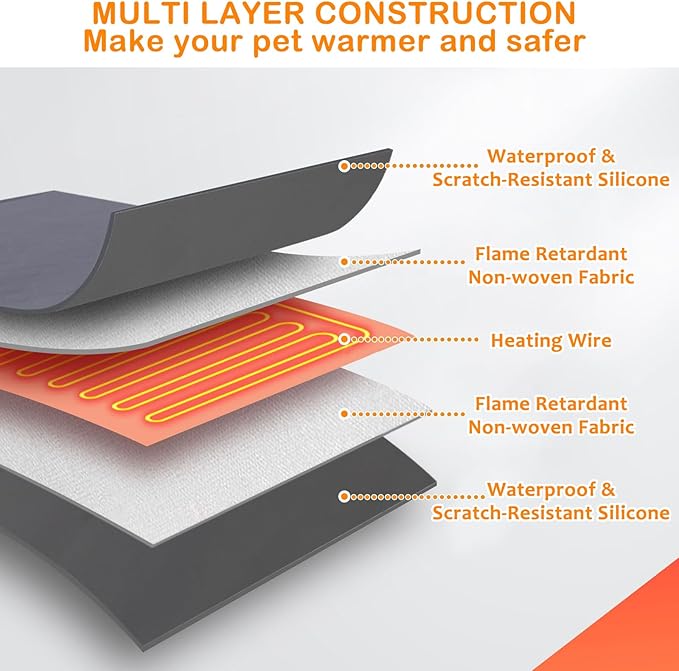 MULTI LAYER CONSTRUCTION
Make your pet warmer and safer

Waterproof & Scratch-Resistant Silicone

Flame Retardant Non-woven Fabric

Heating Wire

Flame Retardant Non-woven Fabric

Waterproof & Scratch-Resistant Silicone