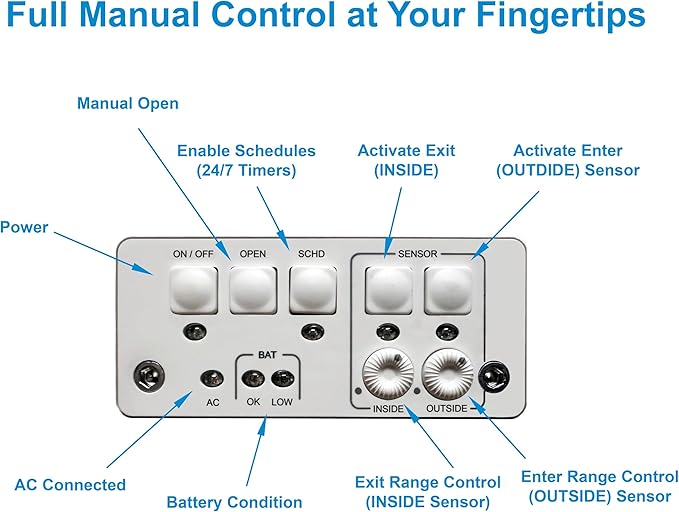 Full Manual Control at Your Fingertips

Manual Open

Enable Schedules (24/7 Timers)

Activate Exit (INSIDE)

Activate Enter (OUTDIDE) Sensor

Power

ON / OFF

OPEN

SCHD

SENSOR

BAT

AC

OK

LOW

INSIDE

OUTSIDE

AC Connected

Battery Condition

Exit Range Control (INSIDE Sensor)

Enter Range Control (OUTSIDE) Sensor