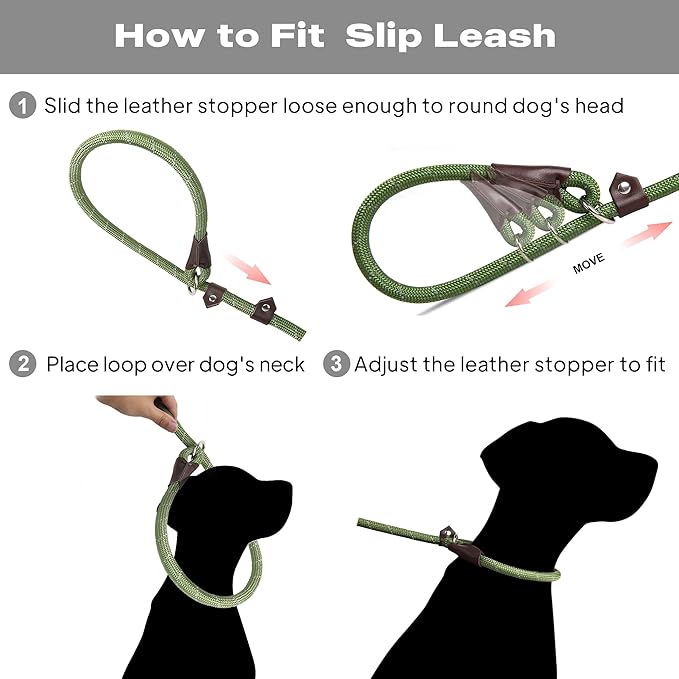 How to Fit Slip Leash

1 Slid the leather stopper loose enough to round dog's head

MOVE

2 Place loop over dog's neck

3 Adjust the leather stopper to fit