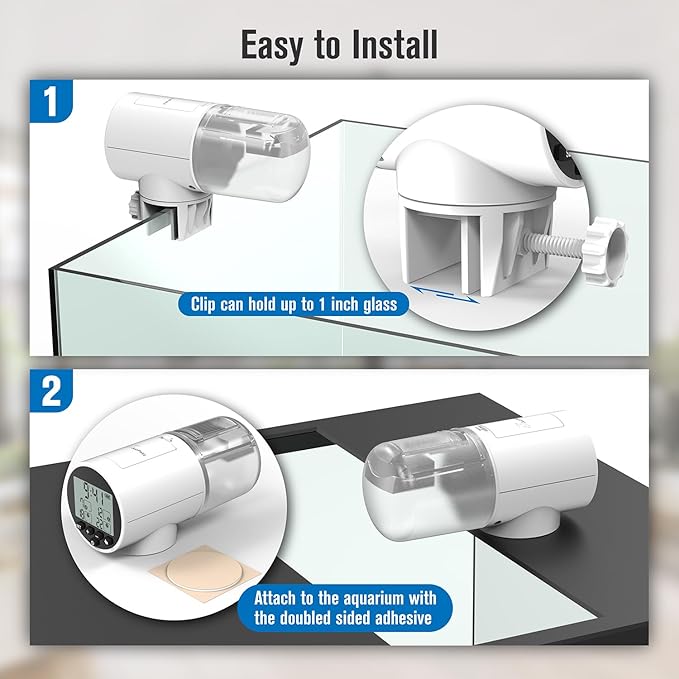 Easy to Install

1

Clip can hold up to 1 inch glass

2

9:41

Attach to the aquarium with the doubled sided adhesive