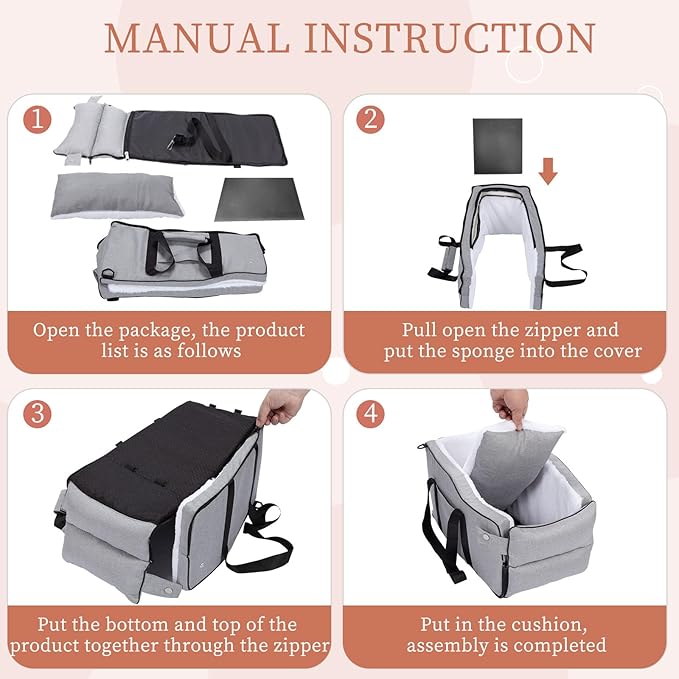 MANUAL INSTRUCTION

1

Open the package, the product list is as follows

2

Pull open the zipper and put the sponge into the cover

3

Put the bottom and top of the product together through the zipper

4

Put in the cushion, assembly is completed