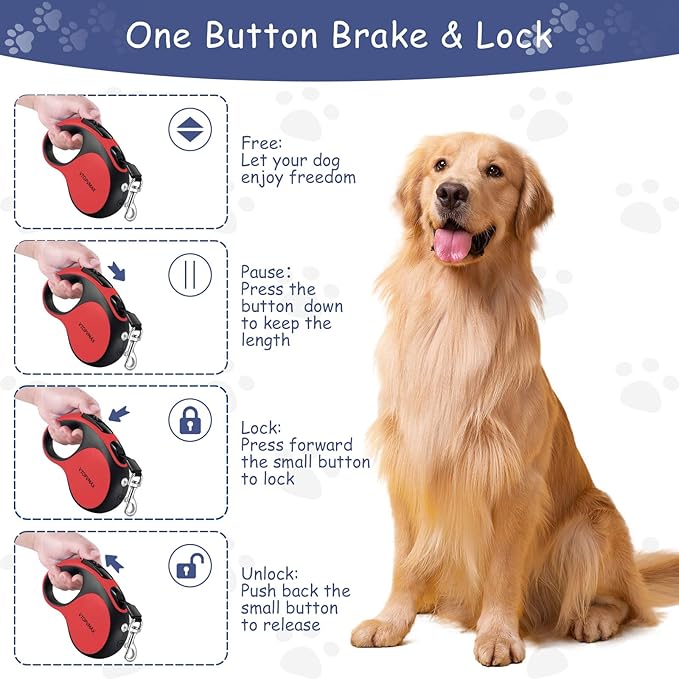 One Button Brake & Lock

VTOPMAX

Free:
Let your dog enjoy freedom

VTOPMAX

Pause:
Press the button down to keep the length

VTOPMAX

Lock:
Press forward the small button to lock

VTOPMAX

Unlock:
Push back the small button to release