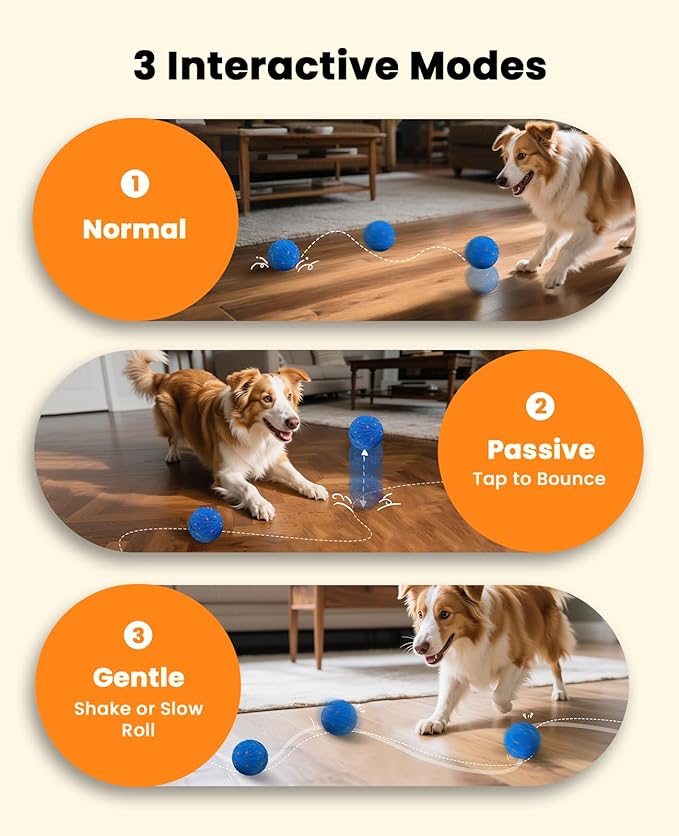 3 Interactive Modes

1
Normal

2
Passive
Tap to Bounce

3
Gentle
Shake or Slow Roll