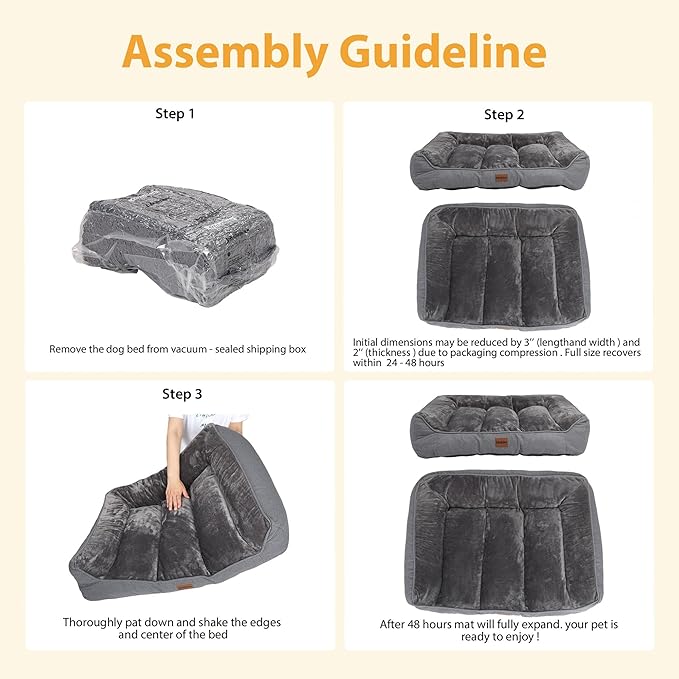 Assembly Guideline

Step 1

Remove the dog bed from vacuum - sealed shipping box

Step 2

Initial dimensions may be reduced by 3'' (lengthand width ) and 2'' (thickness ) due to packaging compression . Full size recovers within 24 - 48 hours

Step 3

Thoroughly pat down and shake the edges and center of the bed

After 48 hours mat will fully expand. your pet is ready to enjoy !