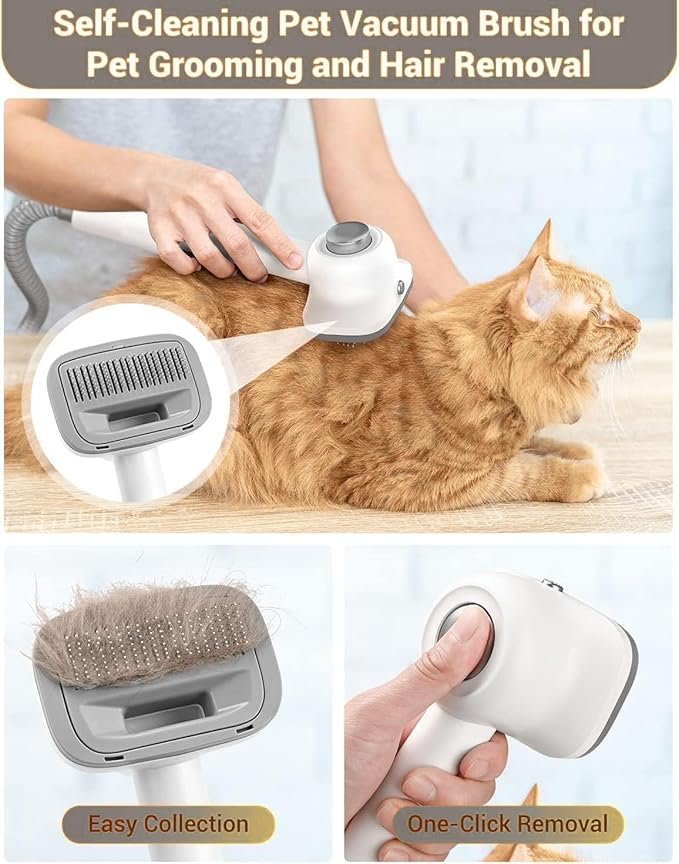 Self-Cleaning Pet Vacuum Brush for Pet Grooming and Hair Removal

Easy Collection

One-Click Removal