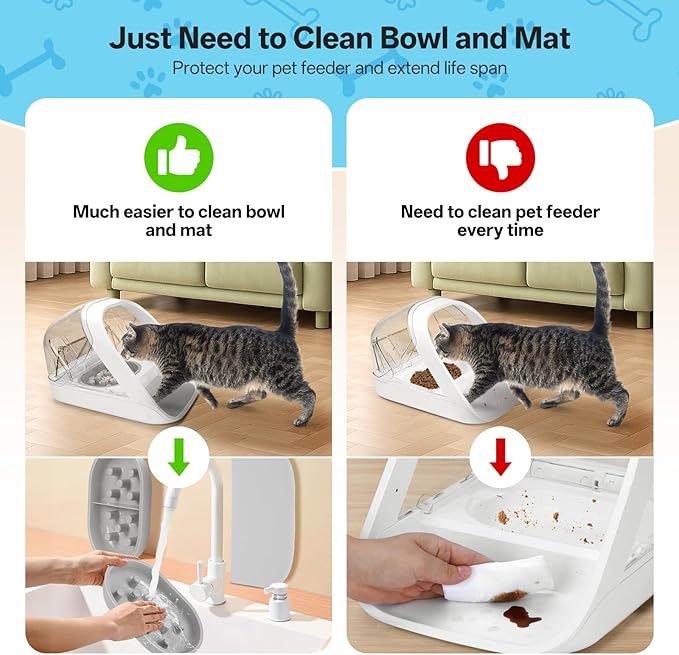 Just Need to Clean Bowl and Mat

Protect your pet feeder and extend life span

Much easier to clean bowl and mat

Need to clean pet feeder every time