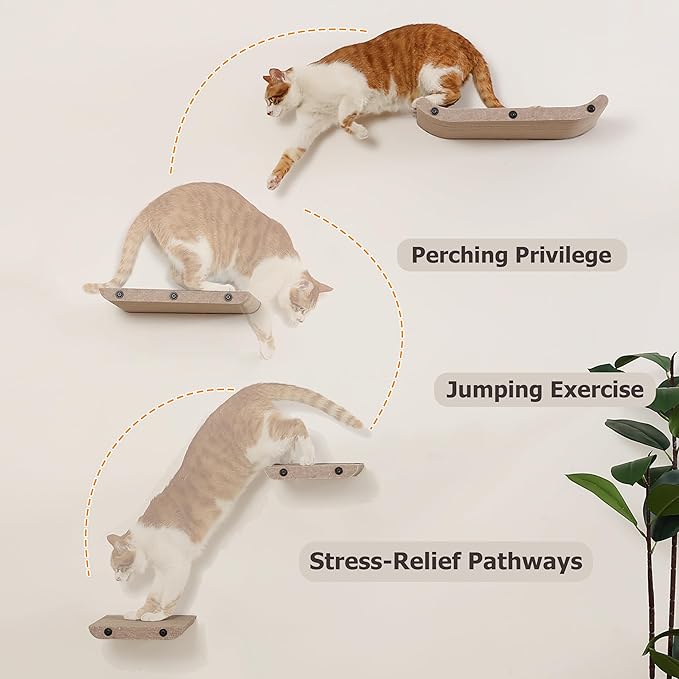 Perching Privilege

Jumping Exercise

Stress-Relief Pathways