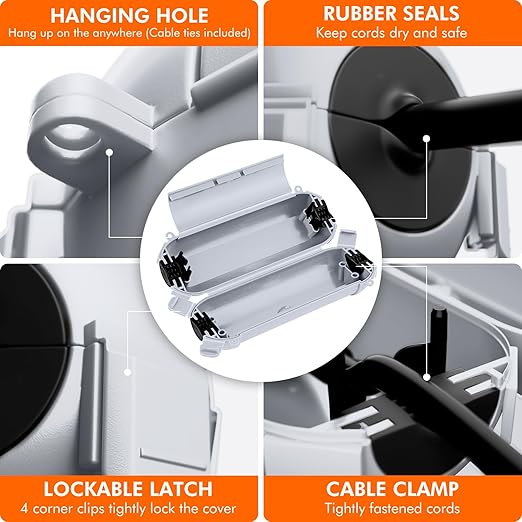 HANGING HOLE
Hang up on the anywhere (Cable ties included)

RUBBER SEALS
Keep cords dry and safe

LOCKABLE LATCH
4 corner clips tightly lock the cover

CABLE CLAMP
Tightly fastened cords