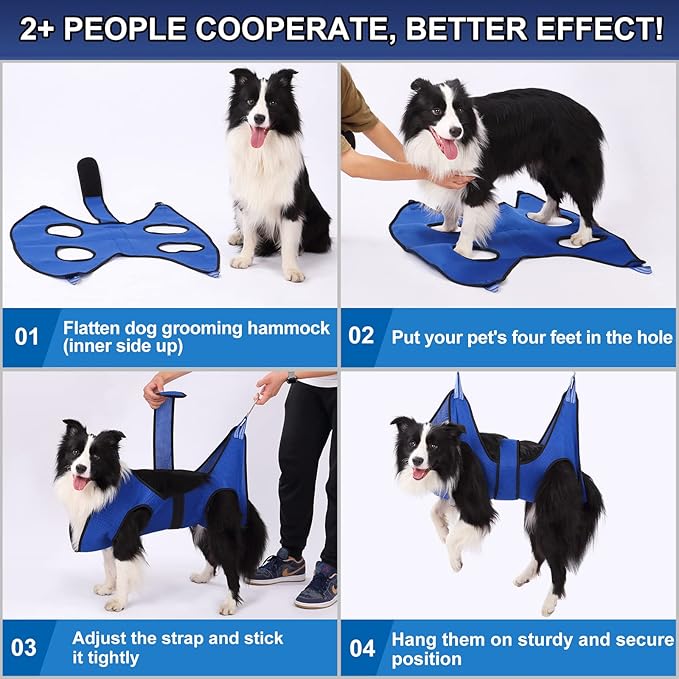 2+ PEOPLE COOPERATE, BETTER EFFECT!

01 Flatten dog grooming hammock (inner side up)

02 Put your pet's four feet in the hole

03 Adjust the strap and stick it tightly

04 Hang them on sturdy and secure position