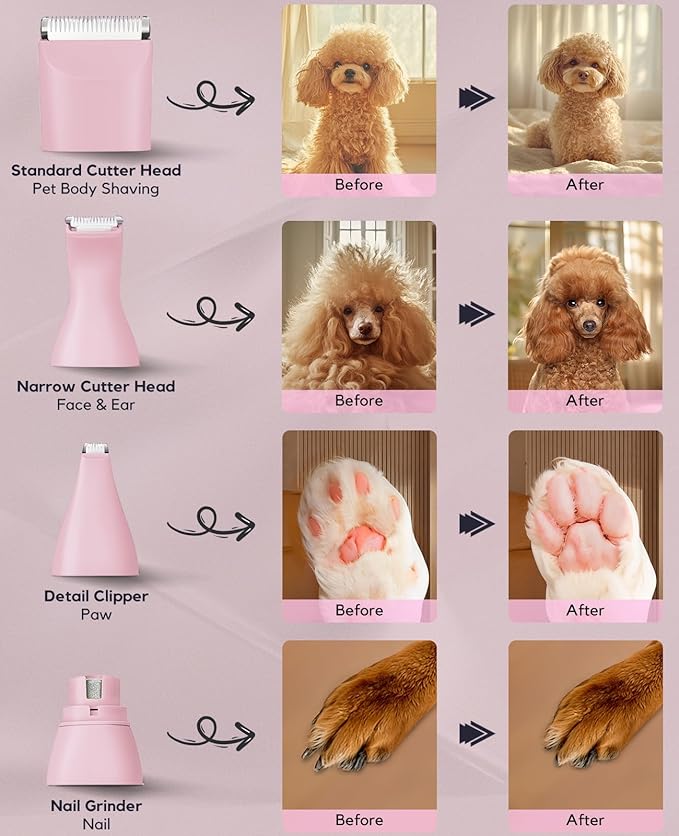 Standard Cutter Head
Pet Body Shaving

Before

After

Narrow Cutter Head
Face & Ear

Before

After

Detail Clipper
Paw

Before

After

Nail Grinder
Nail

Before

After