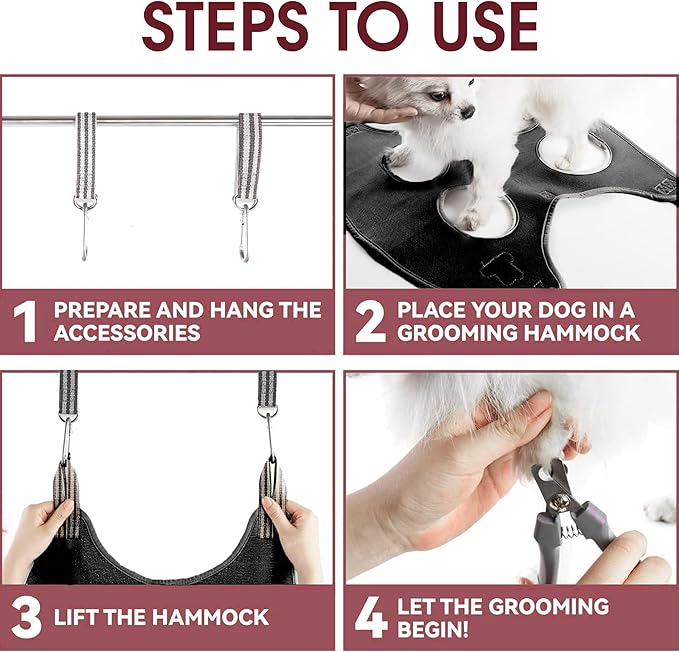 STEPS TO USE

1 PREPARE AND HANG THE ACCESSORIES

2 PLACE YOUR DOG IN A GROOMING HAMMOCK

3 LIFT THE HAMMOCK

4 LET THE GROOMING BEGIN!