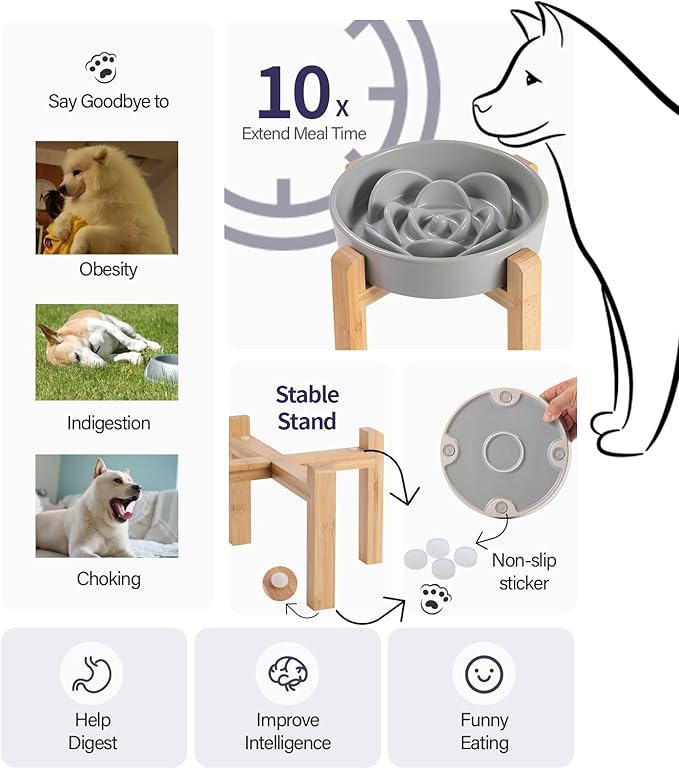 Say Goodbye to

Obesity

Indigestion

Choking

10x
Extend Meal Time

Stable Stand

Non-slip sticker

Help Digest

Improve Intelligence

Funny Eating