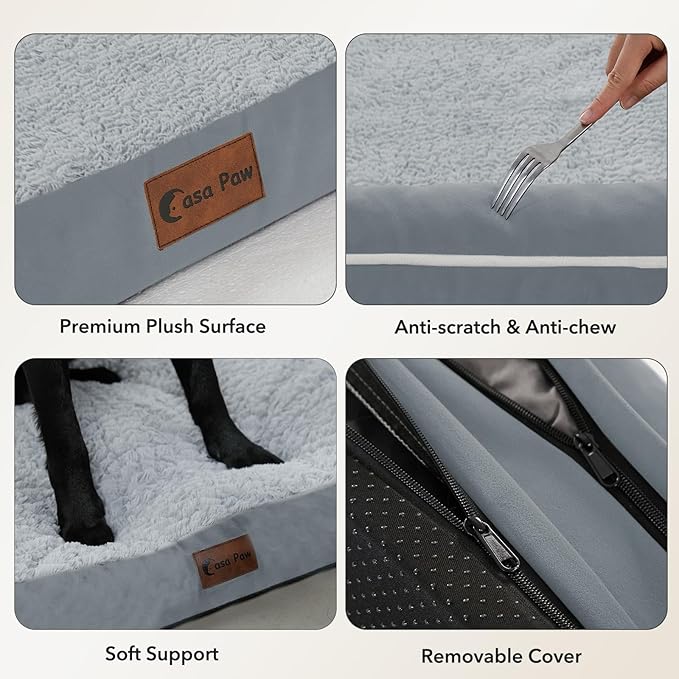 Casa Paw

Premium Plush Surface

Anti-scratch & Anti-chew

Casa Paw

Soft Support

Removable Cover