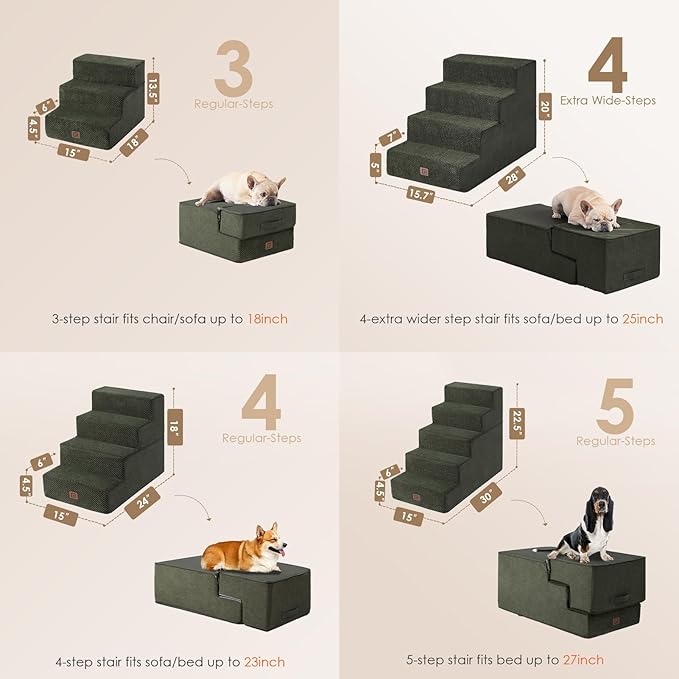 3
Regular-Steps

13.5"
6"
4.5"
15"
18"

3-step stair fits chair/sofa up to 18inch

4
Extra Wide-Steps

20"
7"
5"
15.7"
28"

4-extra wider step stair fits sofa/bed up to 25inch

4
Regular-Steps

18"
6"
4.5"
15"
24"

4-step stair fits sofa/bed up to 23inch

5
Regular-Steps

22.5"
6"
4.5"
15"
30"

5-step stair fits bed up to 27inch