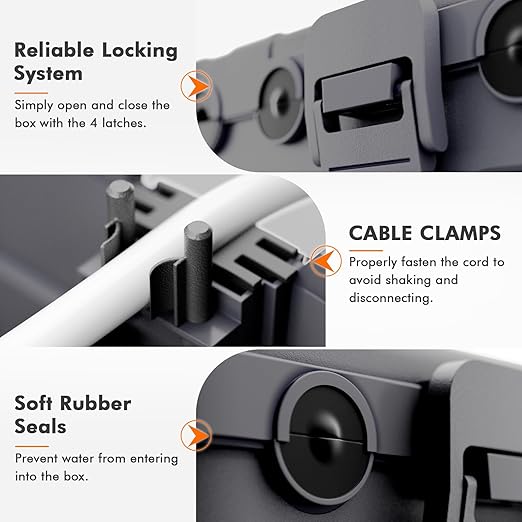 Reliable Locking System

Simply open and close the box with the 4 latches.

CABLE CLAMPS

Properly fasten the cord to avoid shaking and disconnecting.

Soft Rubber Seals

Prevent water from entering into the box.