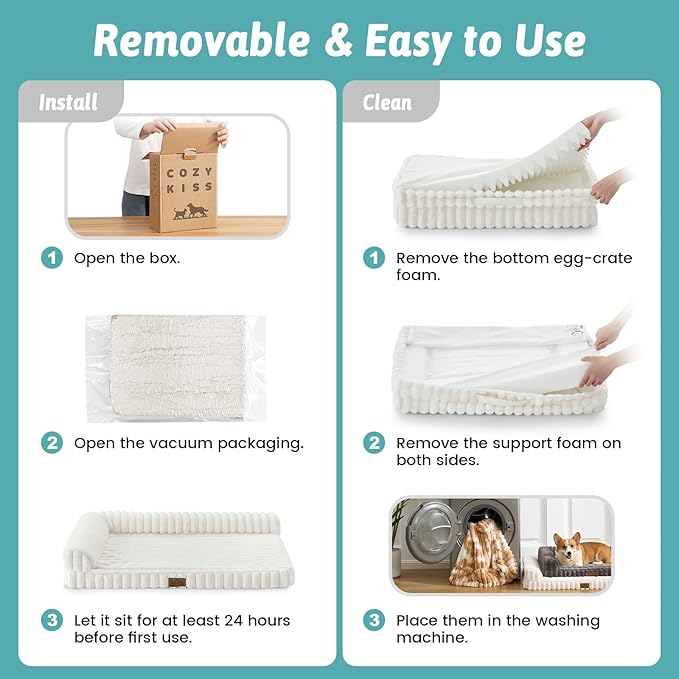 Removable & Easy to Use

Install

COZY KISS

1 Open the box.

2 Open the vacuum packaging.

3 Let it sit for at least 24 hours before first use.

Clean

1 Remove the bottom egg-crate foam.

2 Remove the support foam on both sides.

3 Place them in the washing machine.