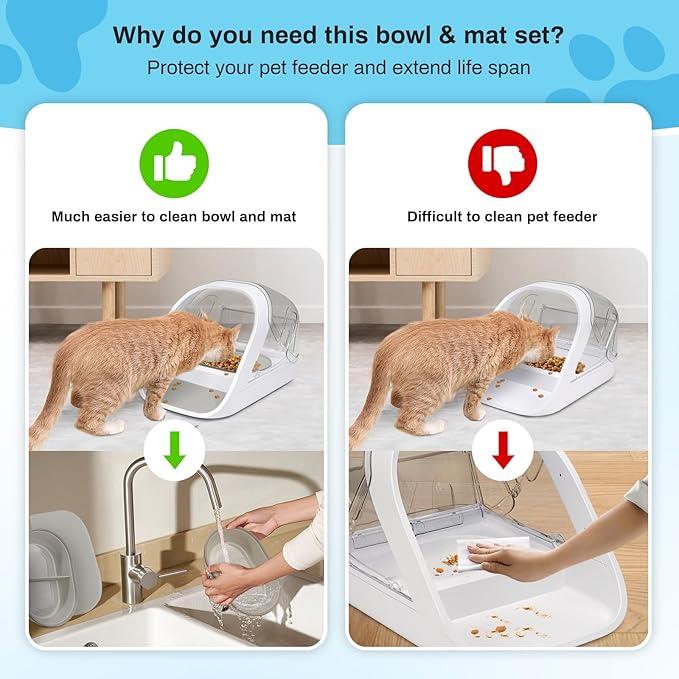 Why do you need this bowl & mat set?
Protect your pet feeder and extend life span

Much easier to clean bowl and mat

Difficult to clean pet feeder