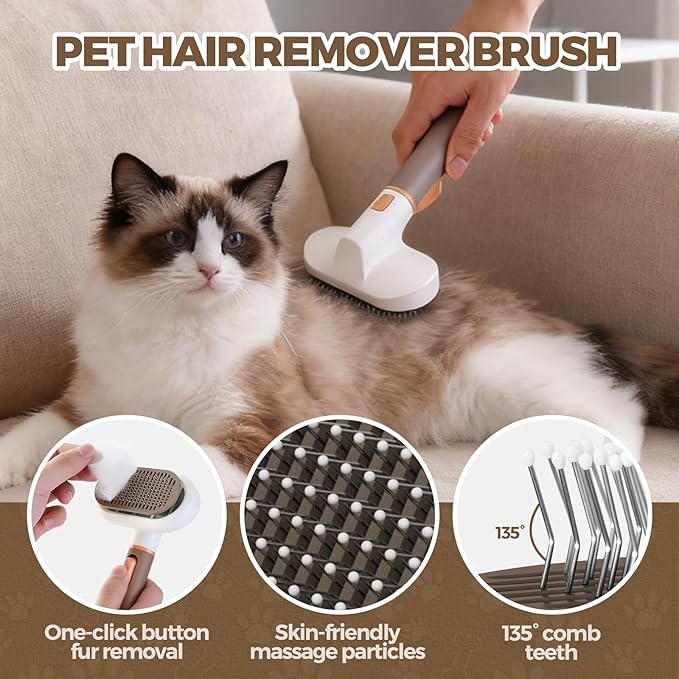 PET HAIR REMOVER BRUSH

135°

One-click button fur removal

Skin-friendly massage particles

135° comb teeth