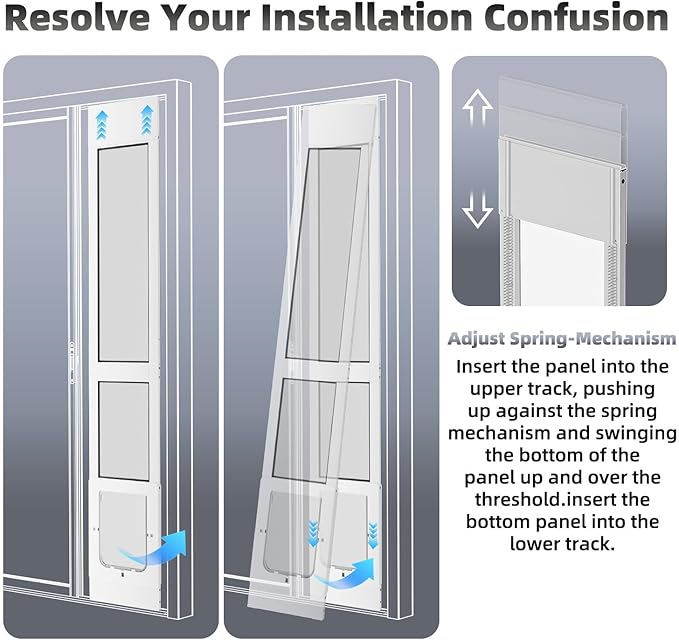 Resolve Your Installation Confusion

Adjust Spring-Mechanism

Insert the panel into the upper track, pushing up against the spring mechanism and swinging the bottom of the panel up and over the threshold.insert the bottom panel into the lower track.