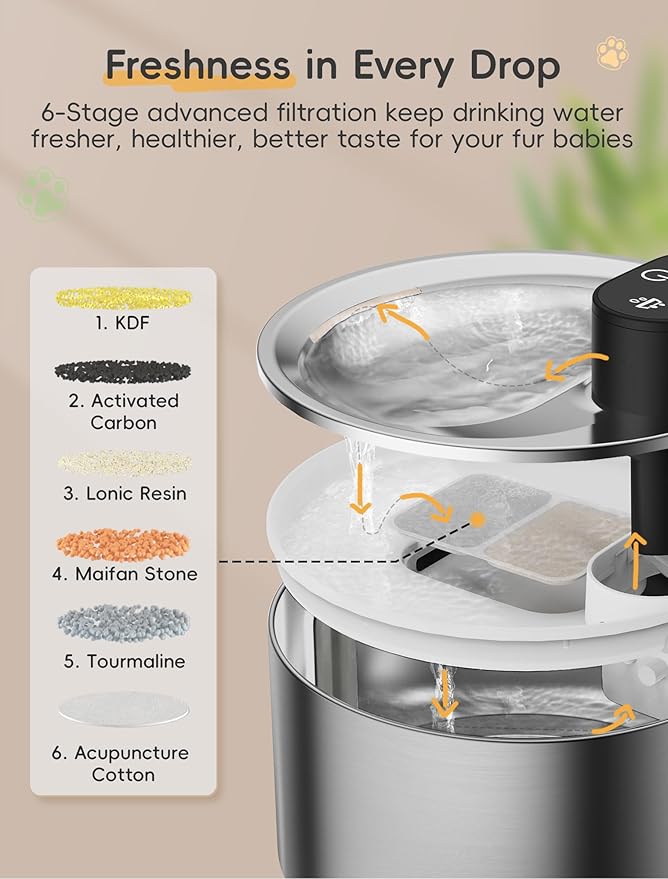 Freshness in Every Drop

6-Stage advanced filtration keep drinking water fresher, healthier, better taste for your fur babies

1. KDF

2. Activated Carbon

3. Lonic Resin

4. Maifan Stone

5. Tourmaline

6. Acupuncture Cotton