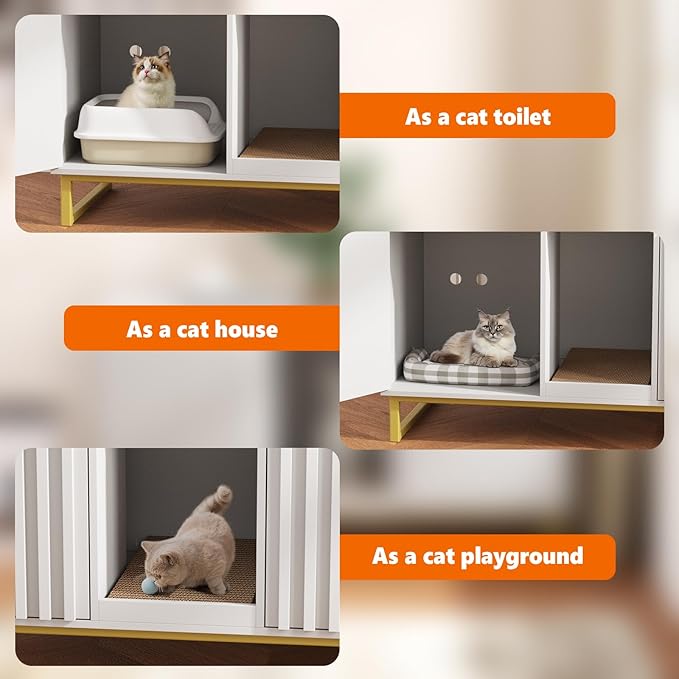 As a cat toilet

As a cat house

As a cat playground