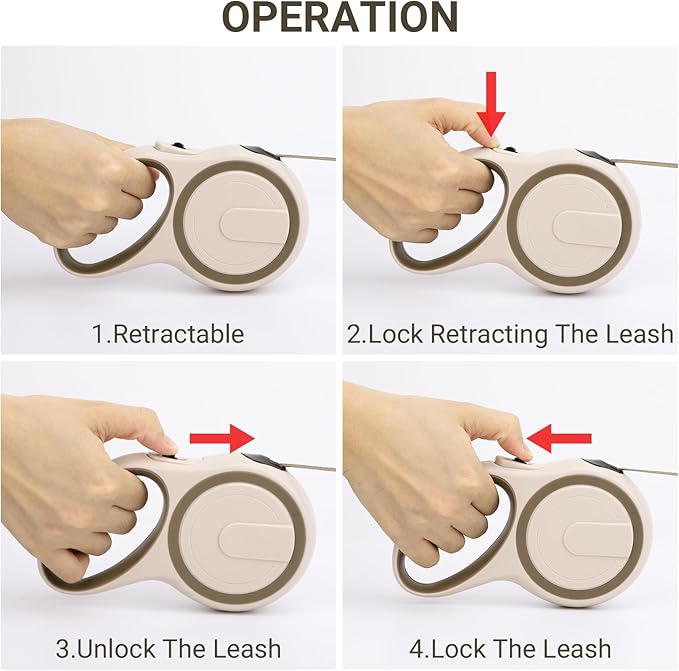 OPERATION

1.Retractable

2.Lock Retracting The Leash

3.Unlock The Leash

4.Lock The Leash