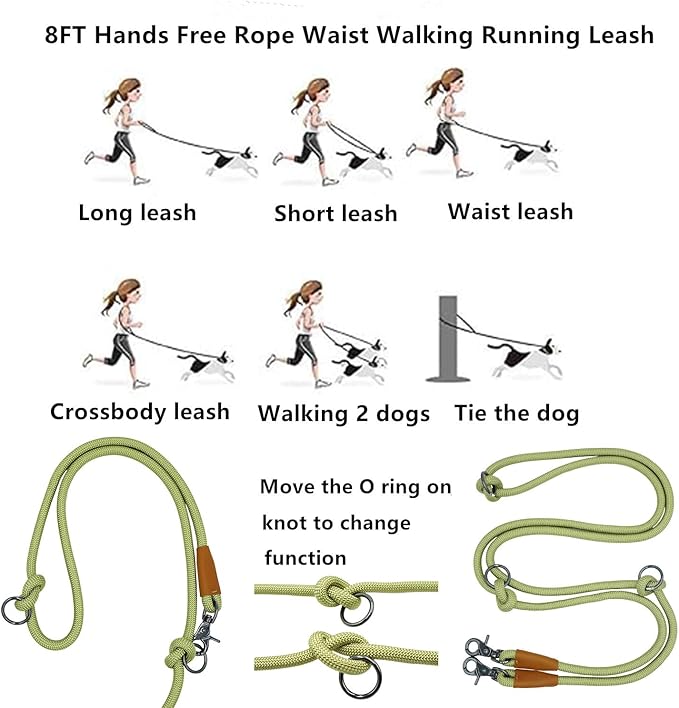 8FT Hands Free Rope Waist Walking Running Leash

Long leash

Short leash

Waist leash

Crossbody leash

Walking 2 dogs

Tie the dog

Move the O ring on knot to change function