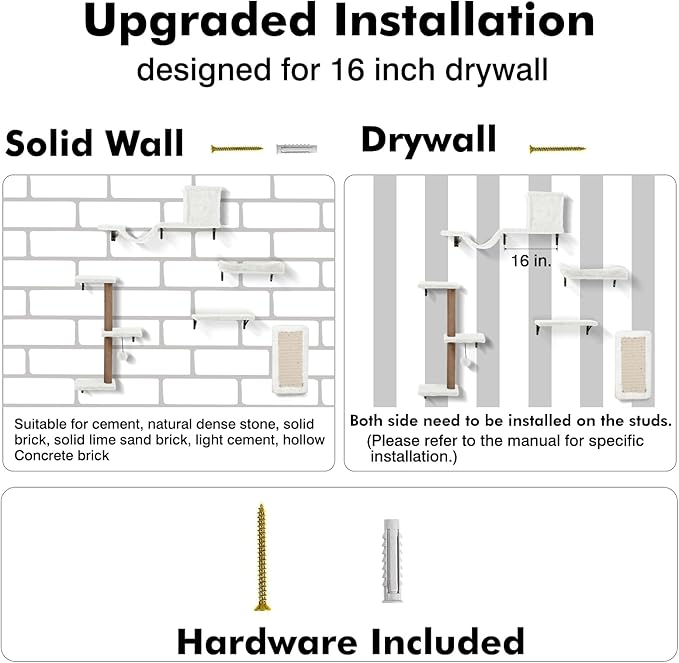 Upgraded Installation
designed for 16 inch drywall

Solid Wall

Suitable for cement, natural dense stone, solid brick, solid lime sand brick, light cement, hollow Concrete brick

Drywall

16 in.

Both side need to be installed on the studs.
(Please refer to the manual for specific installation.)

Hardware Included