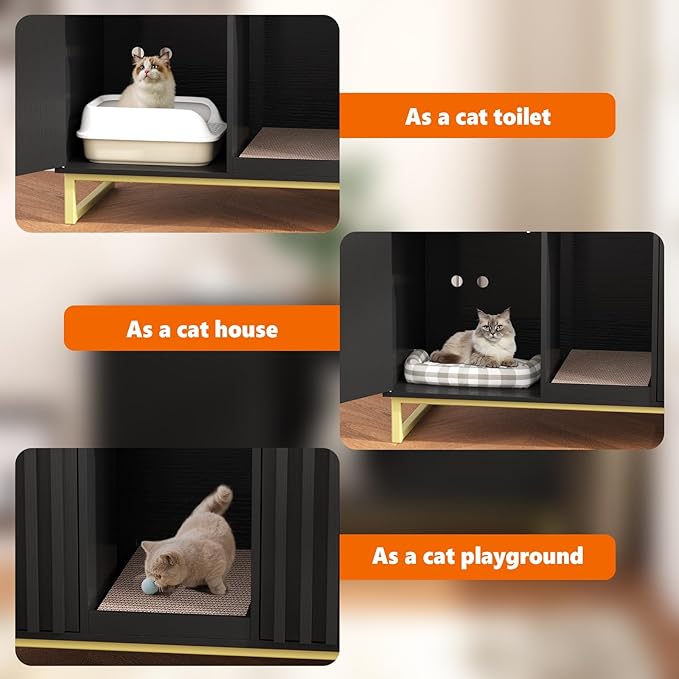 As a cat toilet

As a cat house

As a cat playground