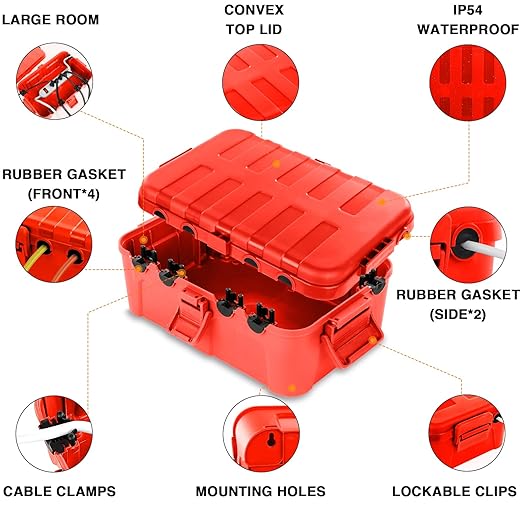 LARGE ROOM

CONVEX TOP LID

IP54 WATERPROOF

RUBBER GASKET (FRONT*4)

RUBBER GASKET (SIDE*2)

CABLE CLAMPS

MOUNTING HOLES

LOCKABLE CLIPS