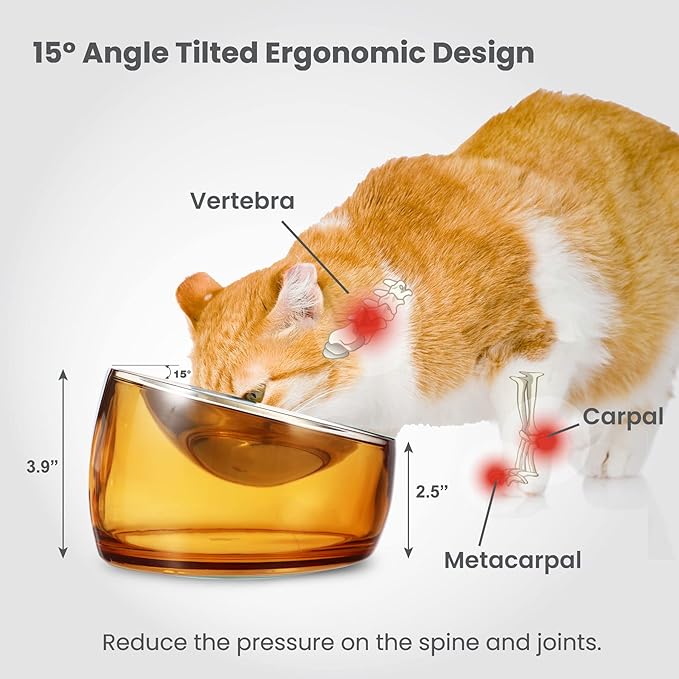 15° Angle Tilted Ergonomic Design

Vertebra

15°

3.9"

2.5"

Carpal

Metacarpal

Reduce the pressure on the spine and joints.