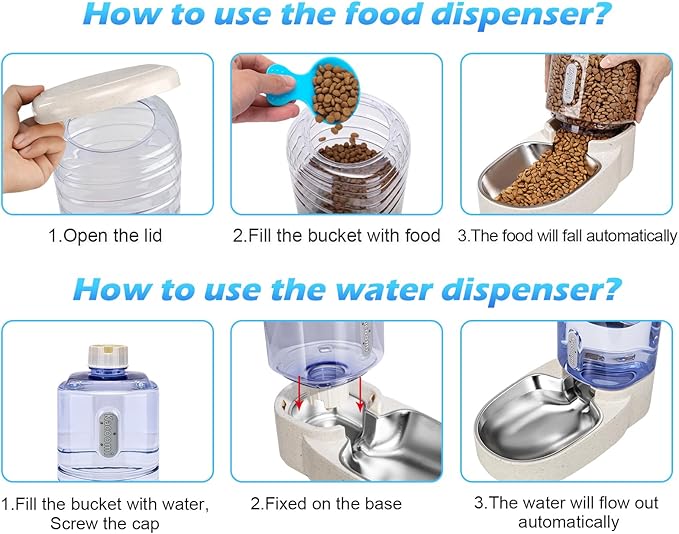 How to use the food dispenser?

1.Open the lid

2.Fill the bucket with food

3.The food will fall automatically

How to use the water dispenser?

1.Fill the bucket with water, Screw the cap

2.Fixed on the base

3.The water will flow out automatically